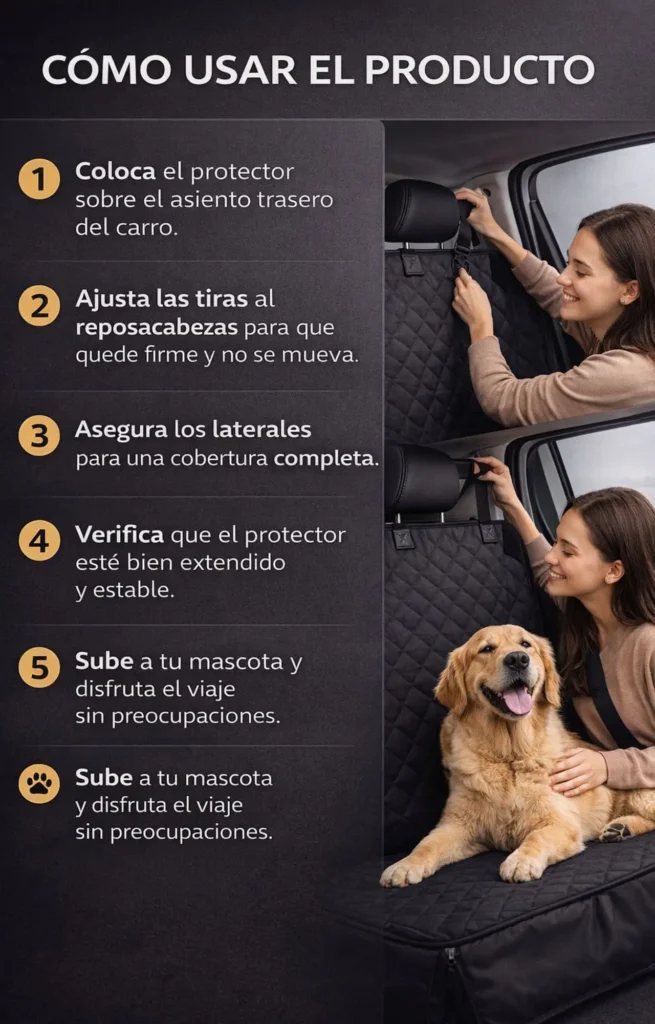 CÓMO USAR EL PRODUCTO

1 Coloca el protector sobre el asiento trasero del carro.

2 Ajusta las tiras al reposacabezas para que quede firme y no se mueva.

3 Asegura los laterales para una cobertura completa.

4 Verifica que el protector esté bien extendido y estable.

5 Sube a tu mascota y disfruta el viaje sin preocupaciones.

Sube a tu mascota y disfruta el viaje sin preocupaciones.